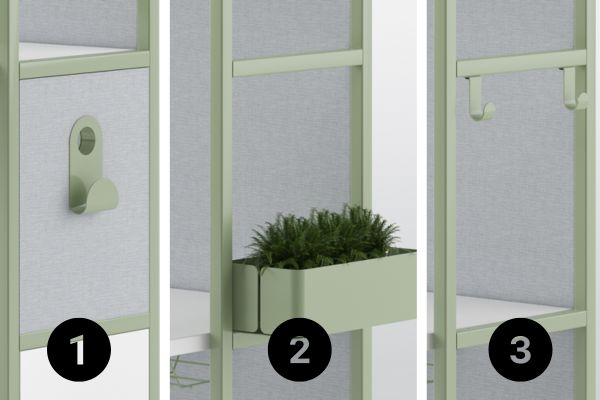 1
2
3