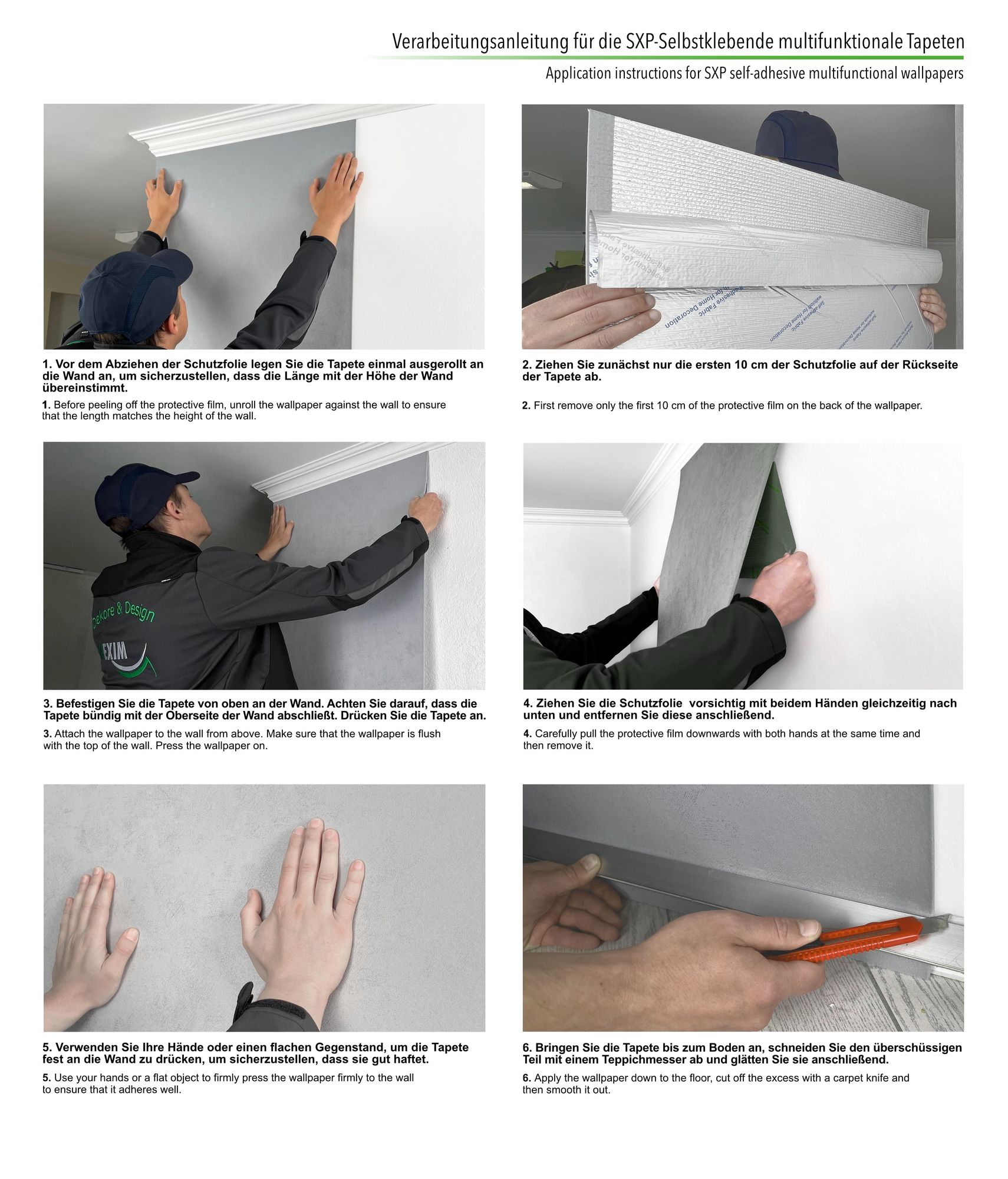 Verarbeitungsanleitung für die SXP-Selbstklebende multifunktionale Tapeten

Application instructions for SXP self-adhesive multifunctional wallpapers

1. Vor dem Abziehen der Schutzfolie legen Sie die Tapete einmal ausgerollt an die Wand an, um sicherzustellen, dass die Länge mit der Höhe der Wand übereinstimmt.

1. Before peeling off the protective film, unroll the wallpaper against the wall to ensure that the length matches the height of the wall.

2. Ziehen Sie zunächst nur die ersten 10 cm der Schutzfolie auf der Rückseite der Tapete ab.

2. First remove only the first 10 cm of the protective film on the back of the wallpaper.

Dekore & Design
EXIM

3. Befestigen Sie die Tapete von oben an der Wand. Achten Sie darauf, dass die Tapete bündig mit der Oberseite der Wand abschließt. Drücken Sie die Tapete an.

3. Attach the wallpaper to the wall from above. Make sure that the wallpaper is flush with the top of the wall. Press the wallpaper on.

4. Ziehen Sie die Schutzfolie vorsichtig mit beidem Händen gleichzeitig nach unten und entfernen Sie diese anschließend.

4. Carefully pull the protective film downwards with both hands at the same time and then remove it.

5. Verwenden Sie Ihre Hände oder einen flachen Gegenstand, um die Tapete fest an die Wand zu drücken, um sicherzustellen, dass sie gut haftet.

5. Use your hands or a flat object to firmly press the wallpaper firmly to the wall to ensure that it adheres well.

6. Bringen Sie die Tapete bis zum Boden an, schneiden Sie den überschüssigen Teil mit einem Teppichmesser ab und glätten Sie sie anschließend.

6. Apply the wallpaper down to the floor, cut off the excess with a carpet knife and then smooth it out.