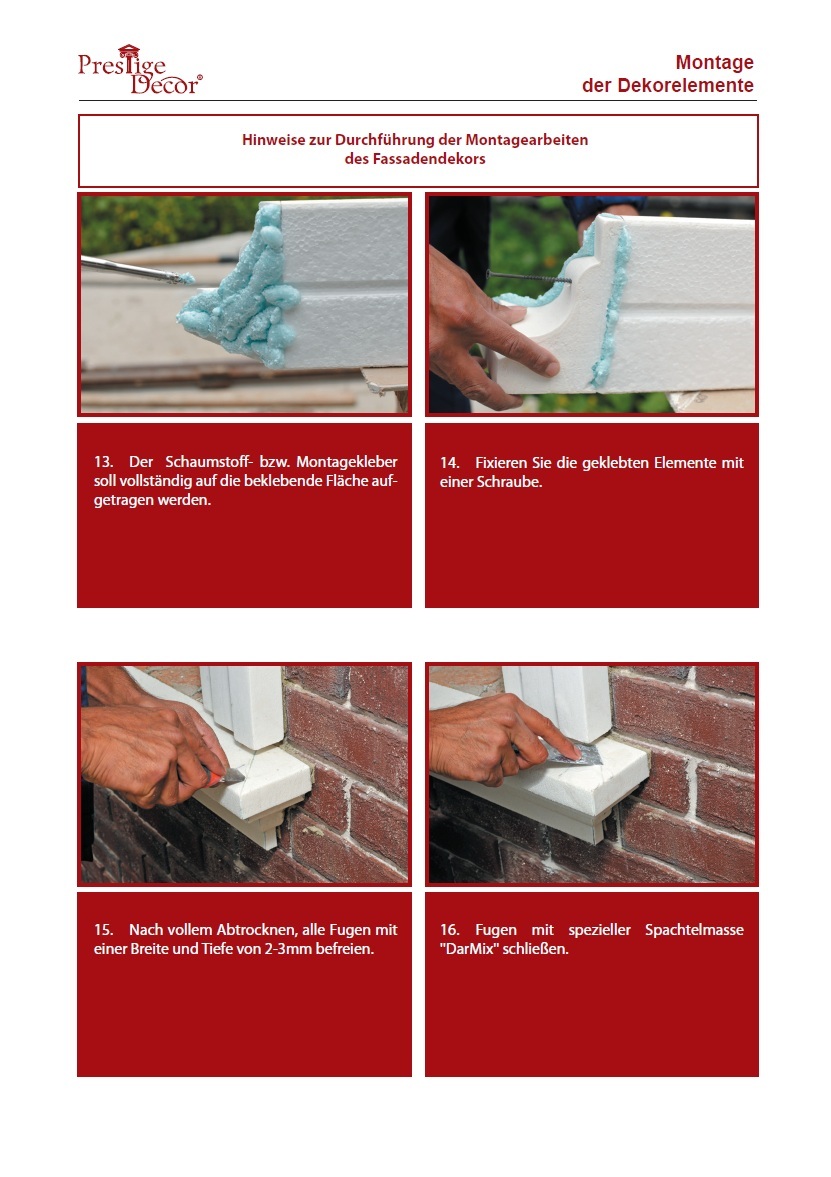 Prestige Decor®

Montage der Dekorelemente

Hinweise zur Durchführung der Montagearbeiten des Fassadendekors

13. Der Schaumstoff- bzw. Montagekleber soll vollständig auf die beklebende Fläche aufgetragen werden.

14. Fixieren Sie die geklebten Elemente mit einer Schraube.

15. Nach vollem Abtrocknen, alle Fugen mit einer Breite und Tiefe von 2-3mm befreien.

16. Fugen mit spezieller Spachtelmasse "DarMix" schließen.