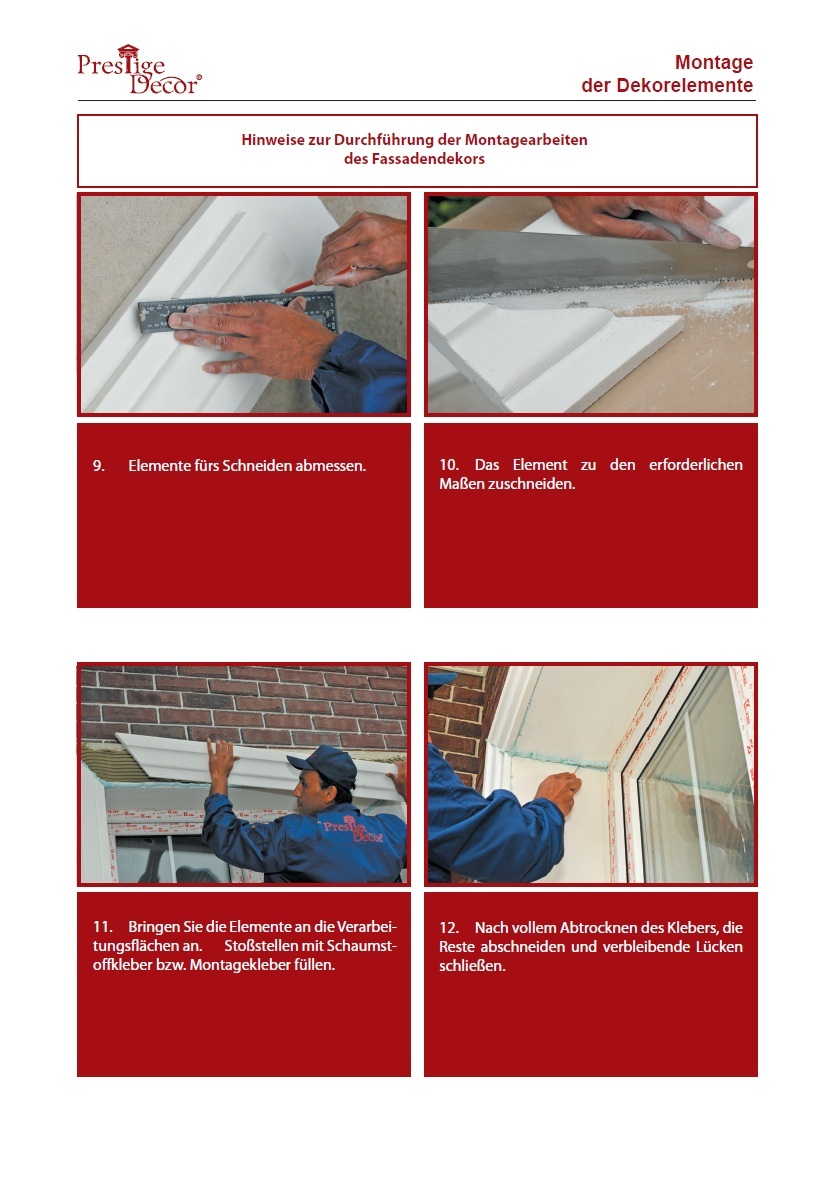 Prestige Decor®

Montage
der Dekorelemente

Hinweise zur Durchführung der Montagearbeiten
des Fassadendekors

9. Elemente fürs Schneiden abmessen.

10. Das Element zu den erforderlichen Maßen zuschneiden.

Prestige Decor

11. Bringen Sie die Elemente an die Verarbeitungsflächen an. Stoßstellen mit Schaumstoffkleber bzw. Montagekleber füllen.

12. Nach vollem Abtrocknen des Klebers, die Reste abschneiden und verbleibende Lücken schließen.