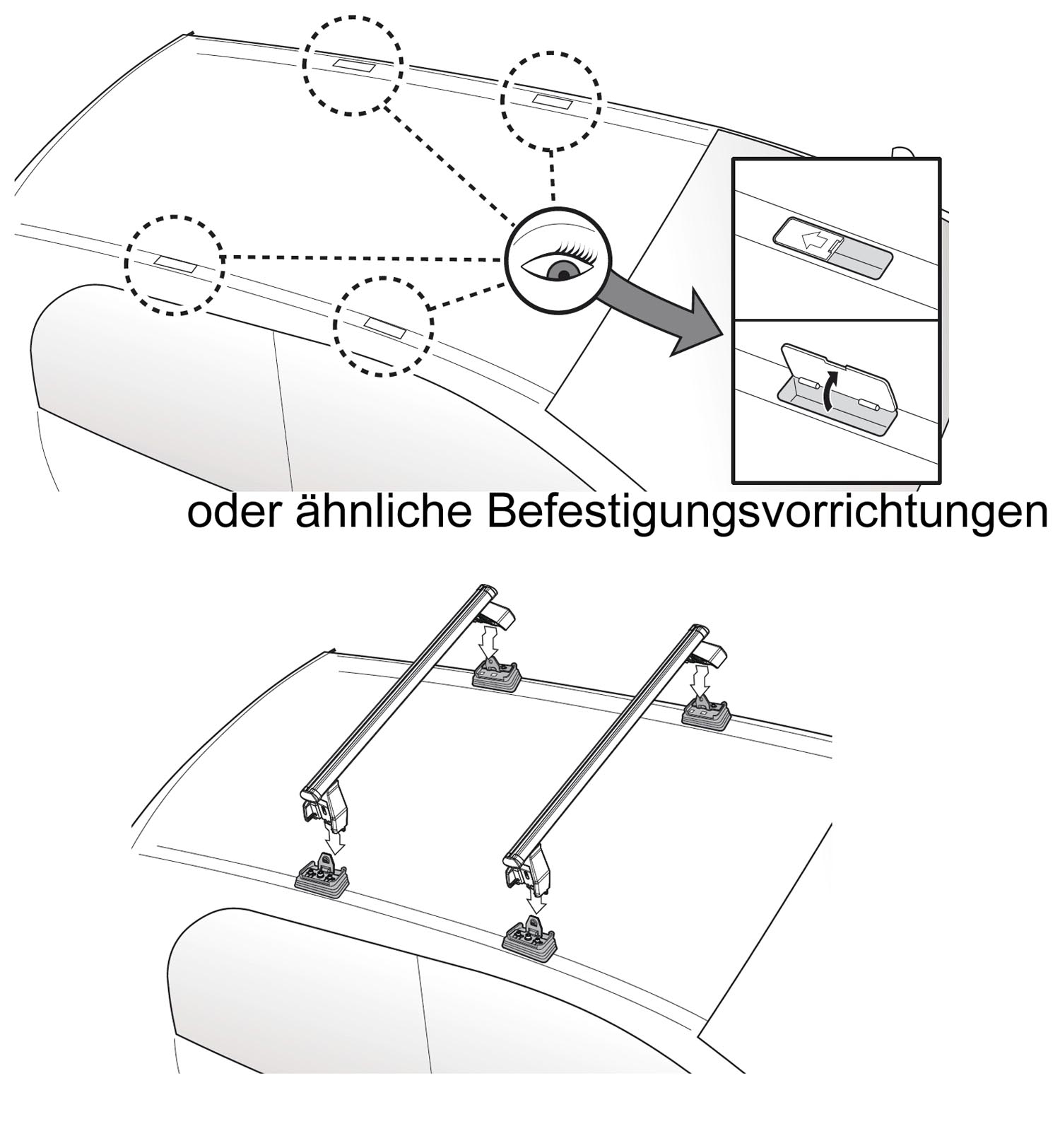 oder ähnliche Befestigungsvorrichtungen