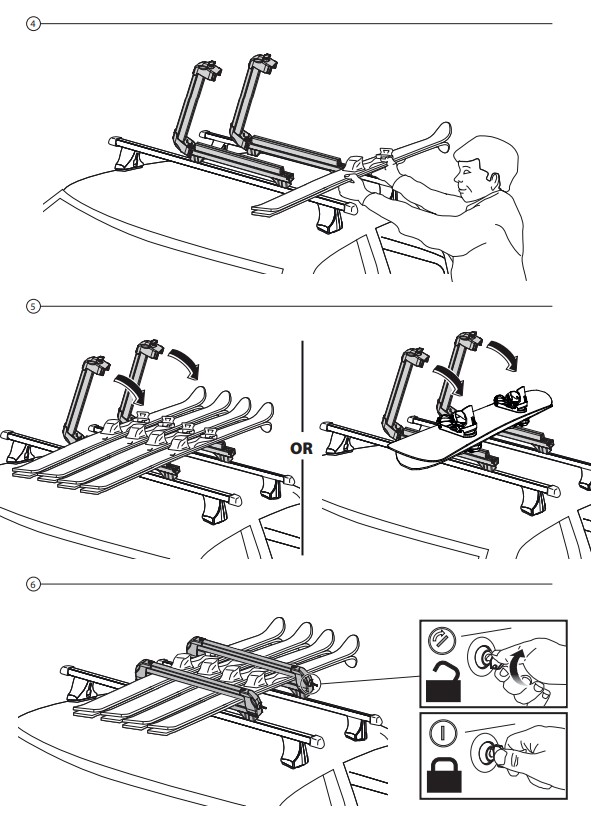 4

5

OR

6