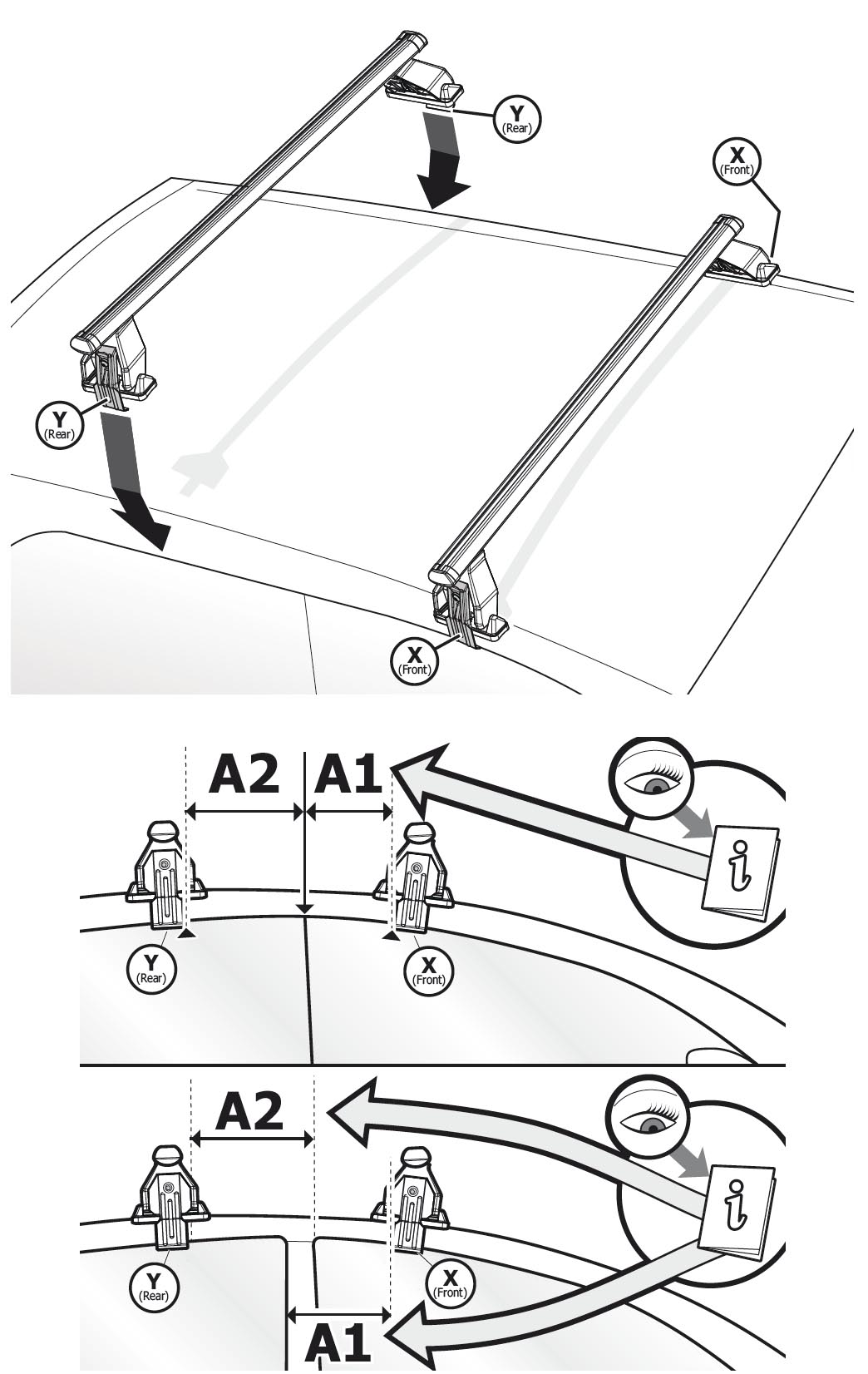 Y (Rear)

X (Front)

Y (Rear)

X (Front)

A2 A1

i

Y (Rear)

X (Front)

A2

i

Y (Rear)

X (Front)

A1