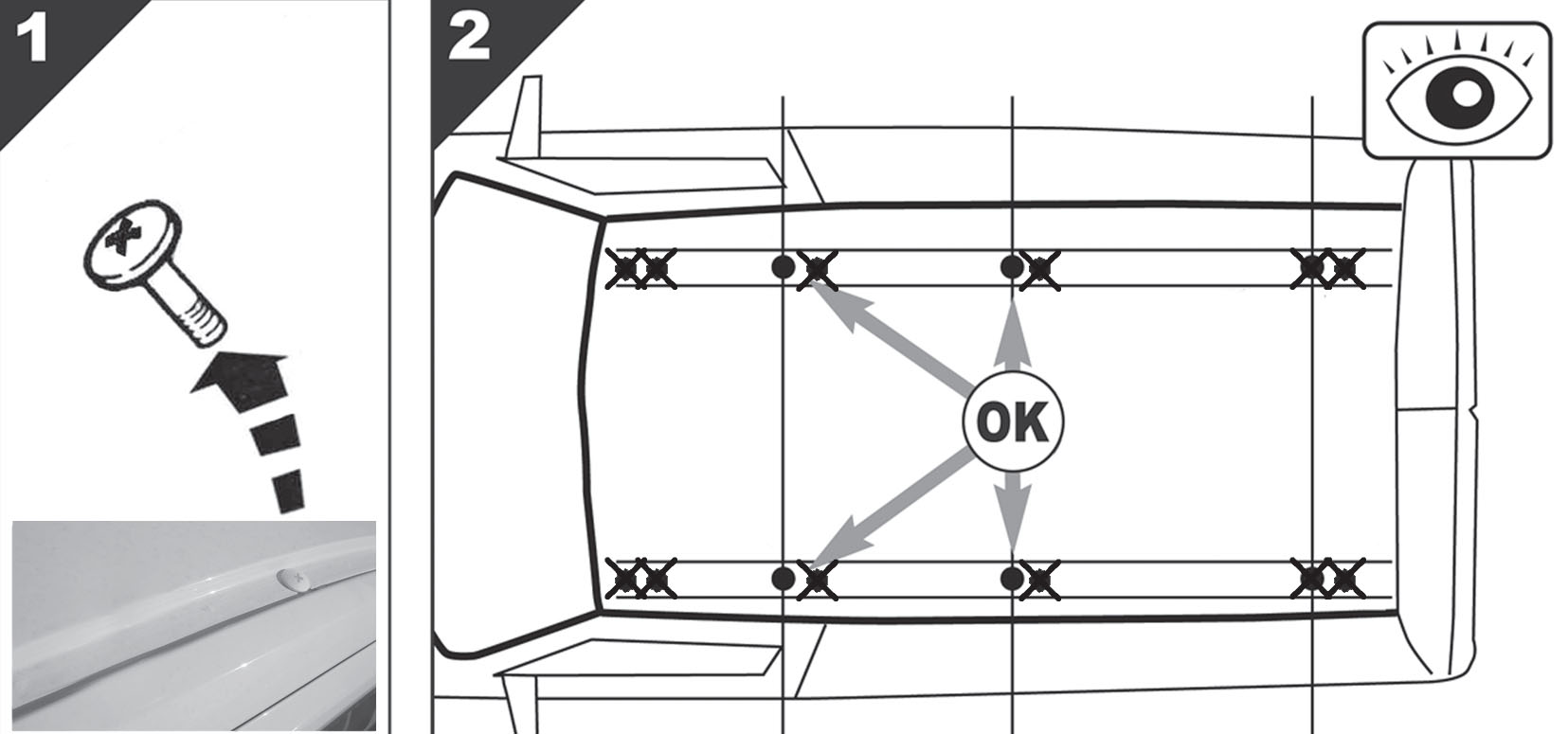 1

2

OK