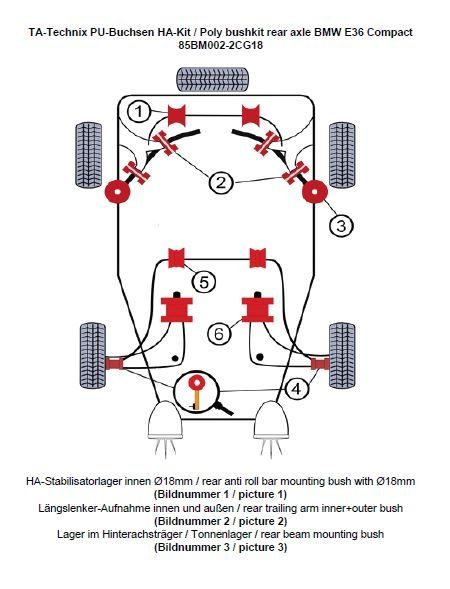 TA-Technix PU-Buchsen HA-Kit / Poly bushkit rear axle BMW E36 Compact
85BM002-2CG18

1
2
3
5
6
4

HA-Stabilisatorlager innen Ø18mm / rear anti roll bar mounting bush with Ø18mm
(Bildnummer 1 / picture 1)
Längslenker-Aufnahme innen und außen / rear trailing arm inner+outer bush
(Bildnummer 2 / picture 2)
Lager im Hinterachsträger / Tonnenlager / rear beam mounting bush
(Bildnummer 3 / picture 3)