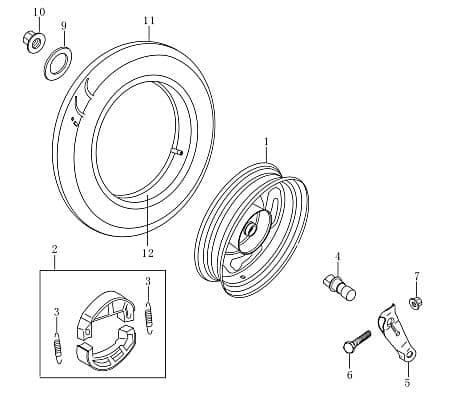 10
9
11
1
12
2
3
3
4
7
6
5