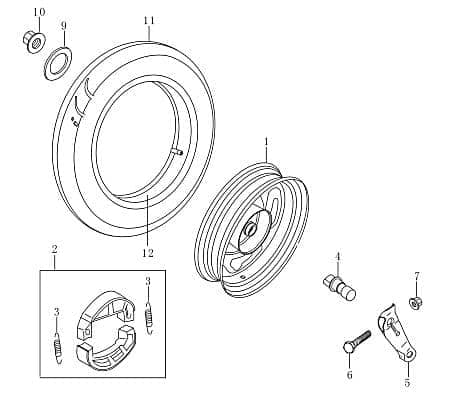 10
9
11
1
12
2
3
3
4
7
6
5