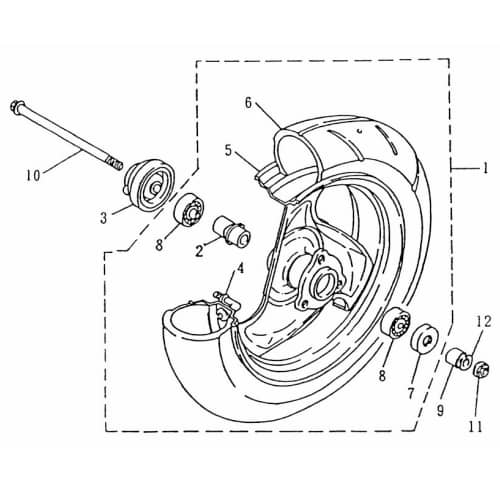 6
5
1
10
3
8
2
4
12
8
7
9
11