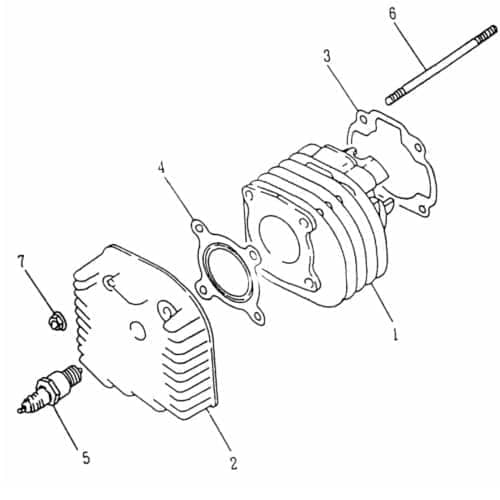 6
3
4
7
1
5
2