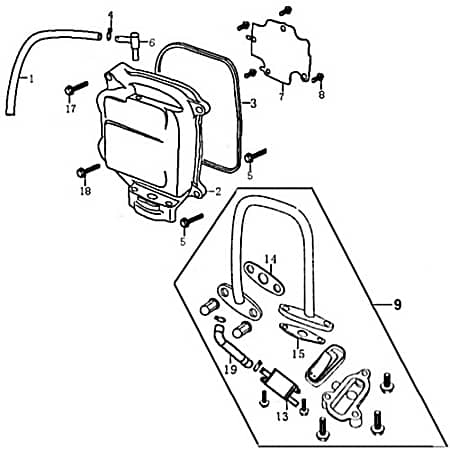 4
6
1
17
3
7
8
5
18
2
5
14
9
15
19
13