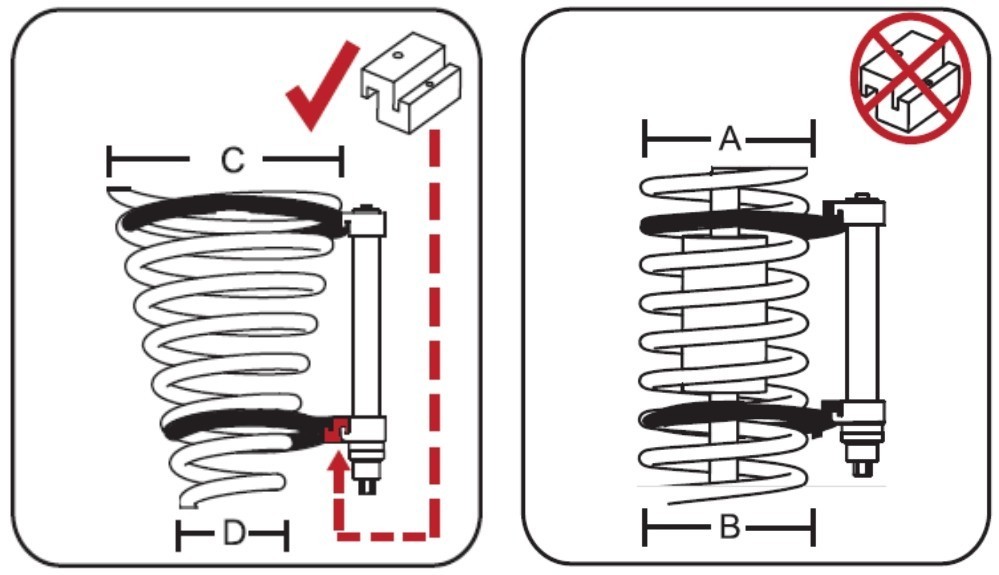 C
D
A
B