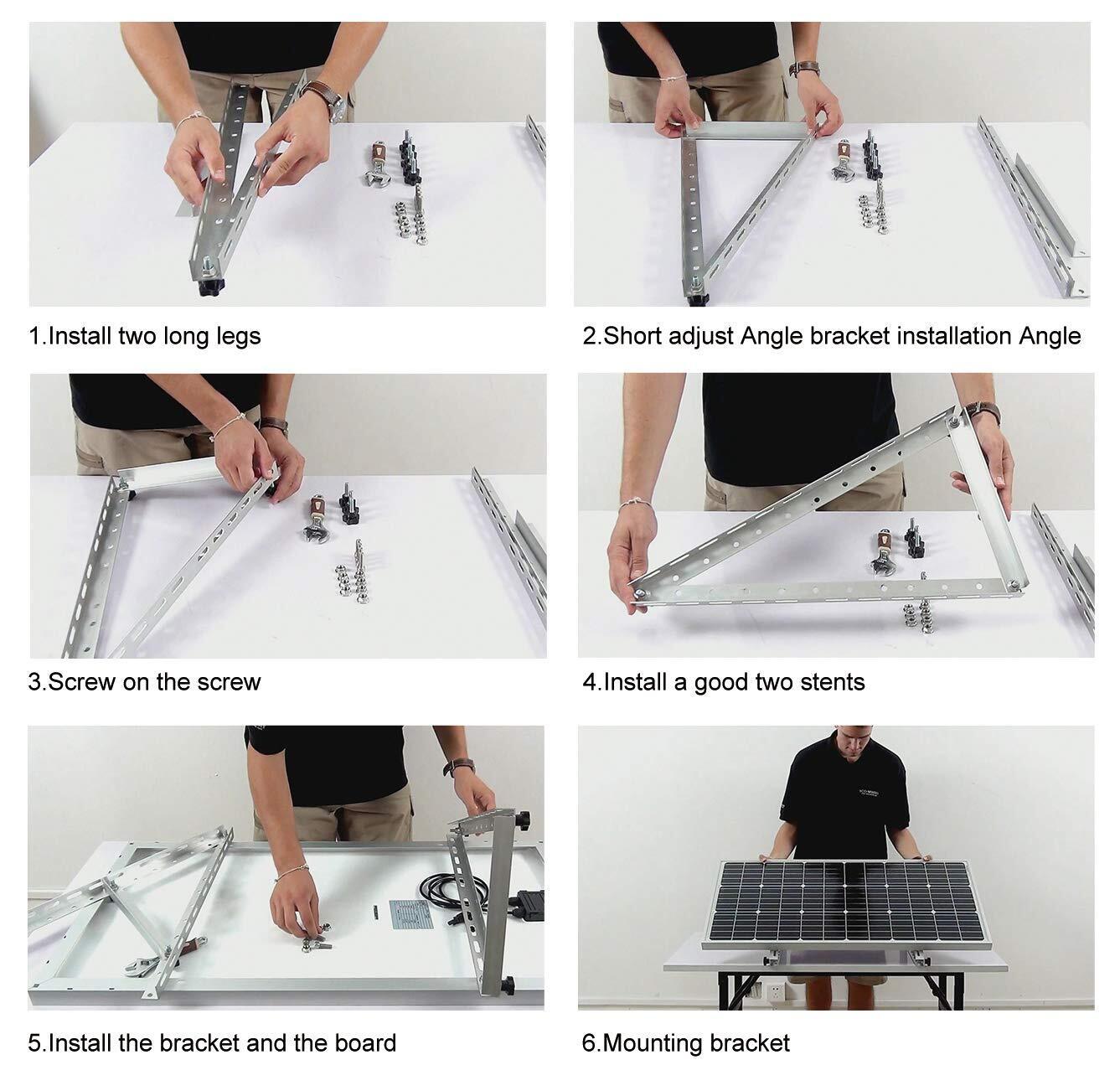 1.Install two long legs

2.Short adjust Angle bracket installation Angle

3.Screw on the screw

4.Install a good two stents

5.Install the bracket and the board

6.Mounting bracket