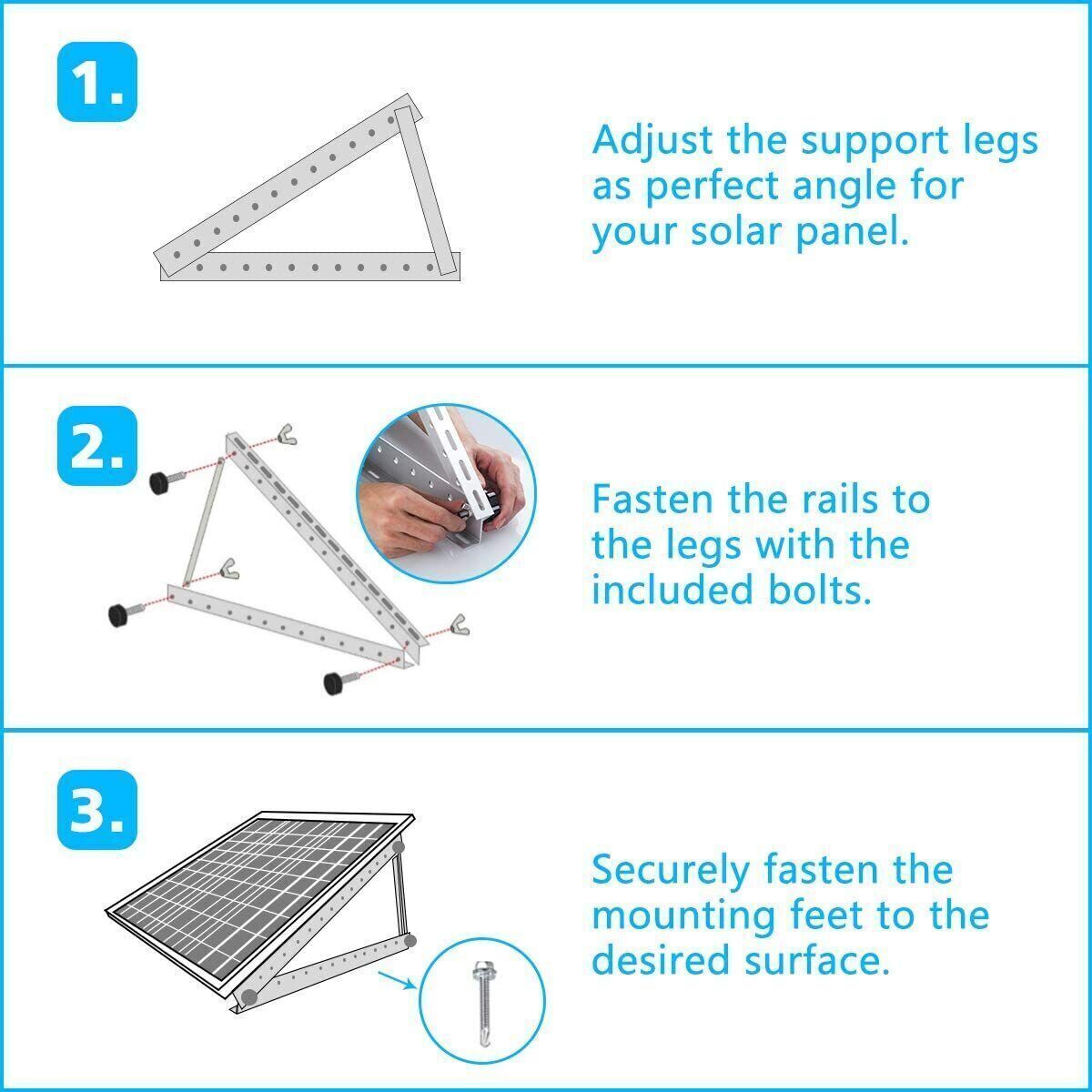 1.

Adjust the support legs as perfect angle for your solar panel.

2.

Fasten the rails to the legs with the included bolts.

3.

Securely fasten the mounting feet to the desired surface.